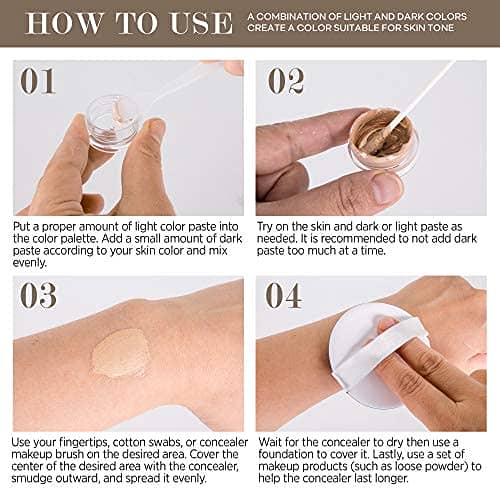 HOW TO USE

A COMBINATION OF LIGHT AND DARK COLORS CREATE A COLOR SUITABLE FOR SKIN TONE

01

Put a proper amount of light color paste into the color palette. Add a small amount of dark paste according to your skin color and mix evenly.

02

Try on the skin and dark or light paste as needed. It is recommended to not add dark paste too much at a time.

03

Use your fingertips, cotton swabs, or concealer makeup brush on the desired area. Cover the center of the desired area with the concealer, smudge outward, and spread it evenly.

04

Wait for the concealer to dry then use a foundation to cover it. Lastly, use a set of makeup products (such as loose powder) to help the concealer last longer.